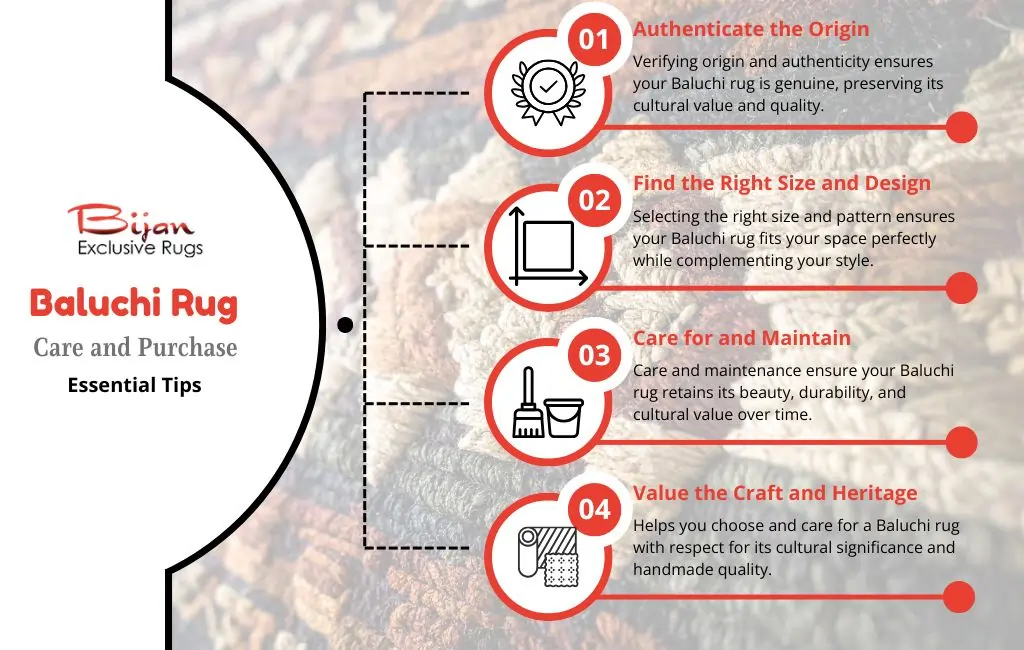 Bijan
Exclusive Rugs

Baluchi Rug

Care and Purchase

Essential Tips

01
Authenticate the Origin
Verifying origin and authenticity ensures your Baluchi rug is genuine, preserving its cultural value and quality.

02
Find the Right Size and Design
Selecting the right size and pattern ensures your Baluchi rug fits your space perfectly while complementing your style.

03
Care for and Maintain
Care and maintenance ensure your Baluchi rug retains its beauty, durability, and cultural value over time.

04
Value the Craft and Heritage
Helps you choose and care for a Baluchi rug with respect for its cultural significance and handmade quality.